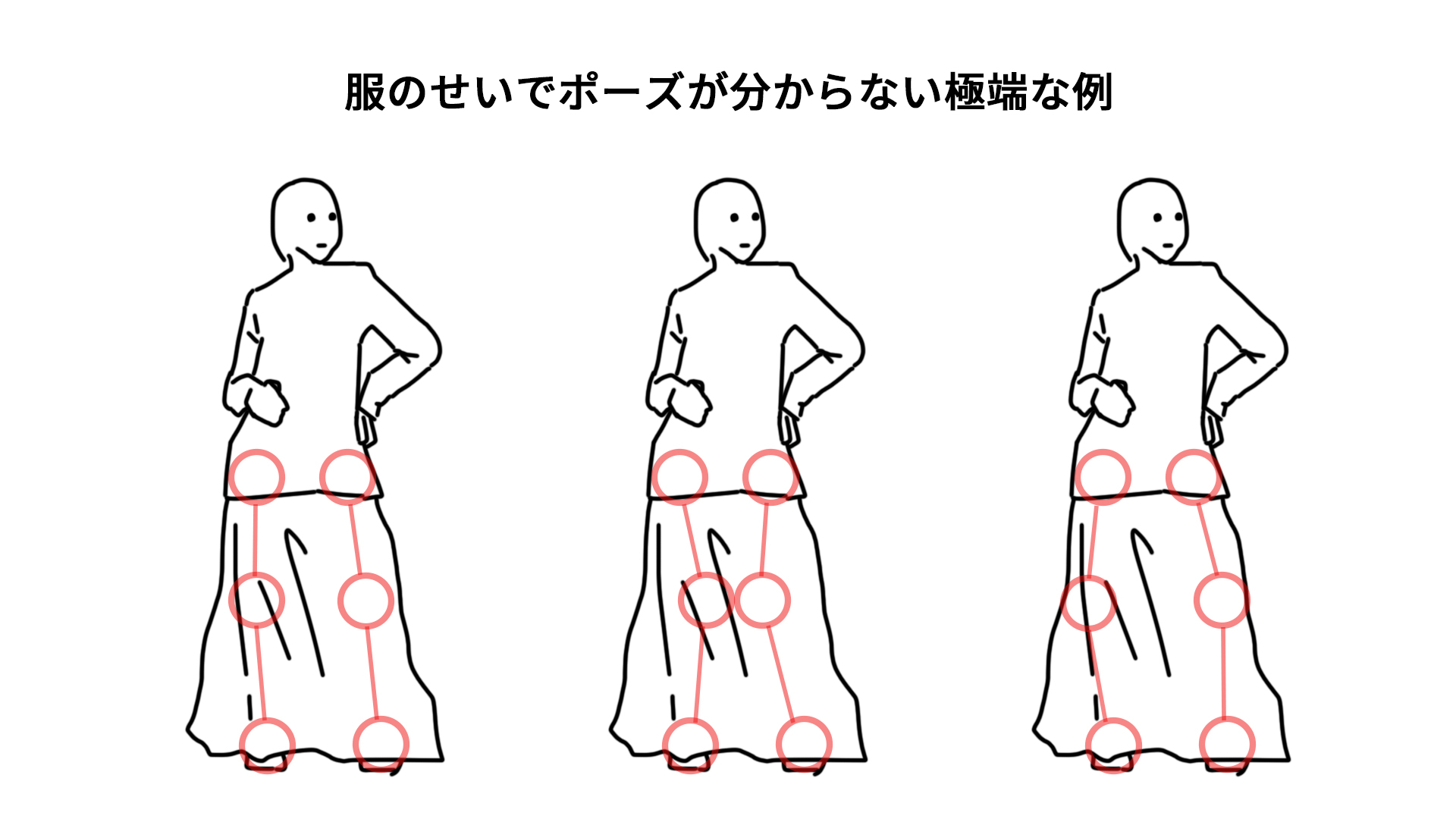 服のせいでポーズが分からない極端な例