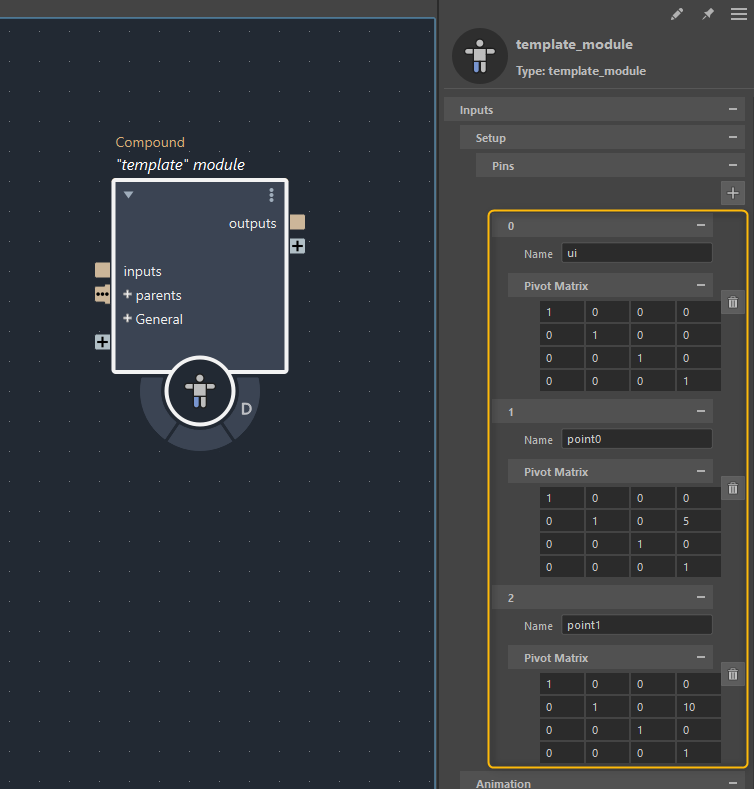 Compound
"template" module
outputs
inputs
+ parents
+ General
D

template_module
Type: template_module
Inputs
Setup
Pins
0
Name ui
Pivot Matrix

| 1 | 0 | 0 | 0 |
|---|---|---|---|
| 0 | 1 | 0 | 0 |
| 0 | 0 | 1 | 0 |
| 0 | 0 | 0 | 1 |

1
Name point0
Pivot Matrix

| 1 | 0 | 0 | 0 |
|---|---|---|---|
| 0 | 1 | 0 | 5 |
| 0 | 0 | 1 | 0 |
| 0 | 0 | 0 | 1 |

2
Name point1
Pivot Matrix

| 1 | 0 | 0 | 0 |
|---|---|---|---|
| 0 | 1 | 0 | 10 |
| 0 | 0 | 1 | 0 |
| 0 | 0 | 0 | 1 |

Animation